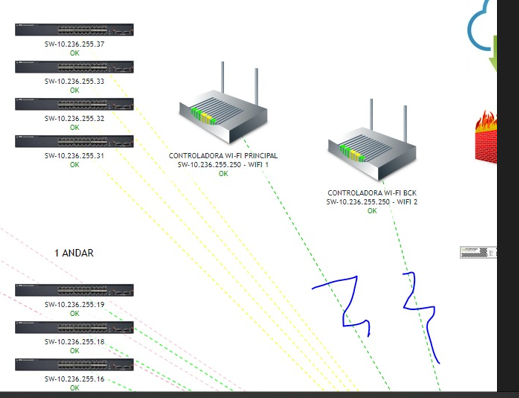 SW-10.236.255.37
OK

SW-10.236.255.33
OK

SW-10.236.255.32
OK

SW-10.236.255.31
OK

CONTROLADORA WI-FI PRINCIPAL
SW-10.236.255.250 - WIFI 1
OK

CONTROLADORA WI-FI BCK
SW-10.236.255.250 - WIFI 2
OK

1 ANDAR

SW-10.236.255.19
OK

SW-10.236.255.18
OK

SW-10.236.255.16
OK